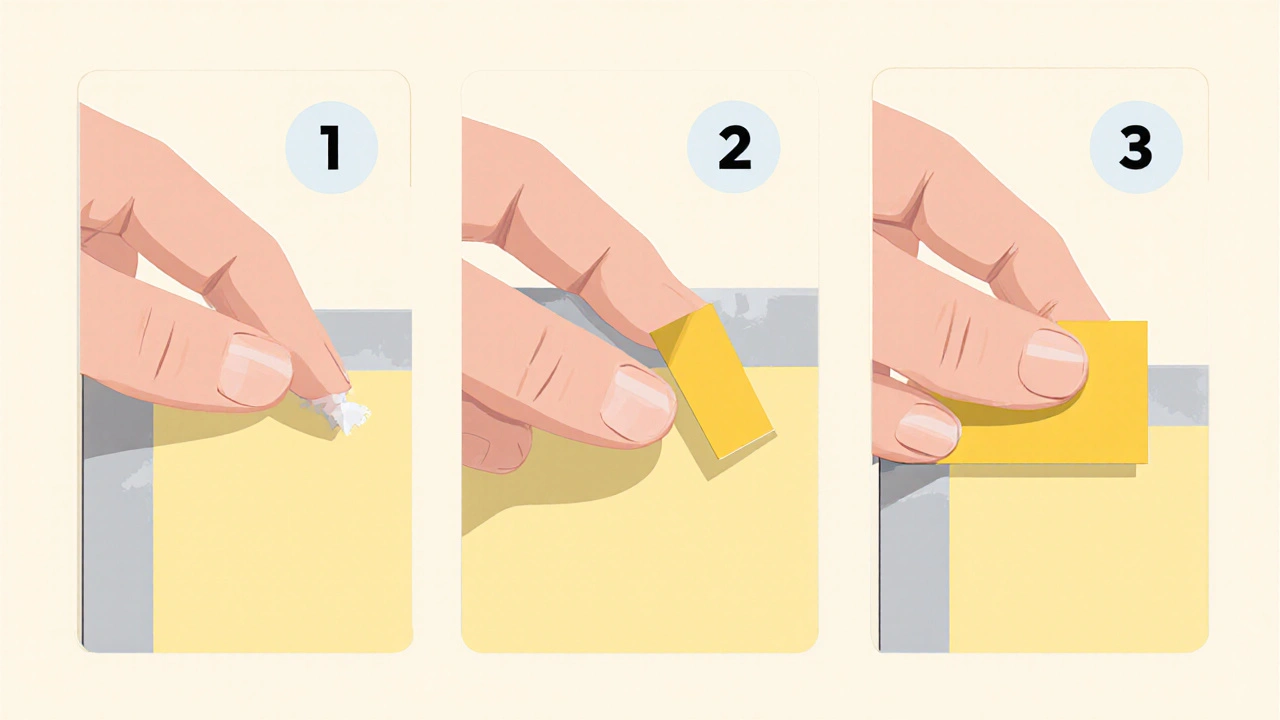 1

2

3